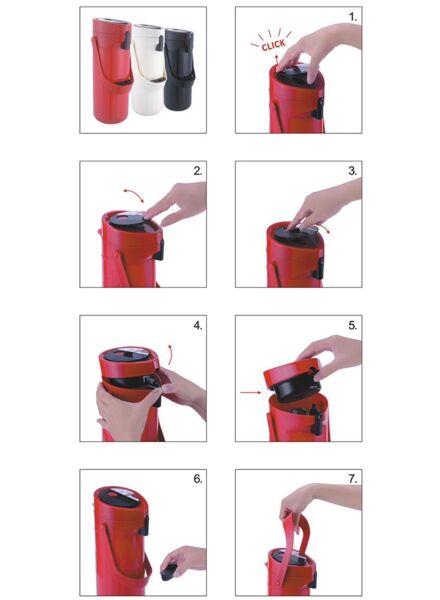 1.

CLICK

2.

3.

4.

5.

6.

7.