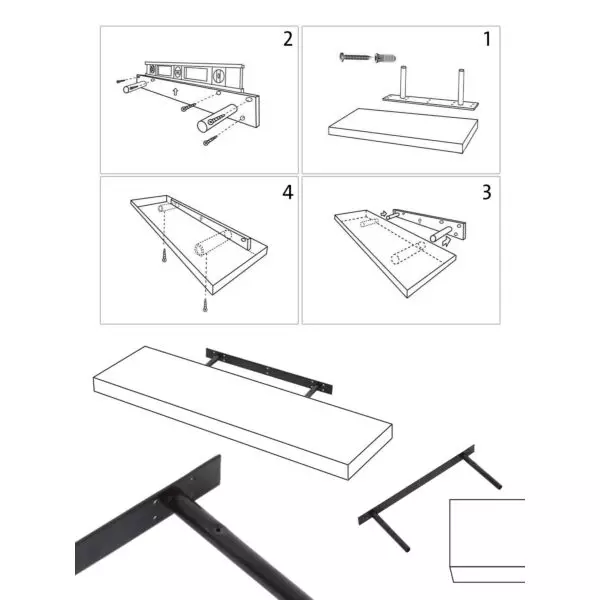 2

1

4

3