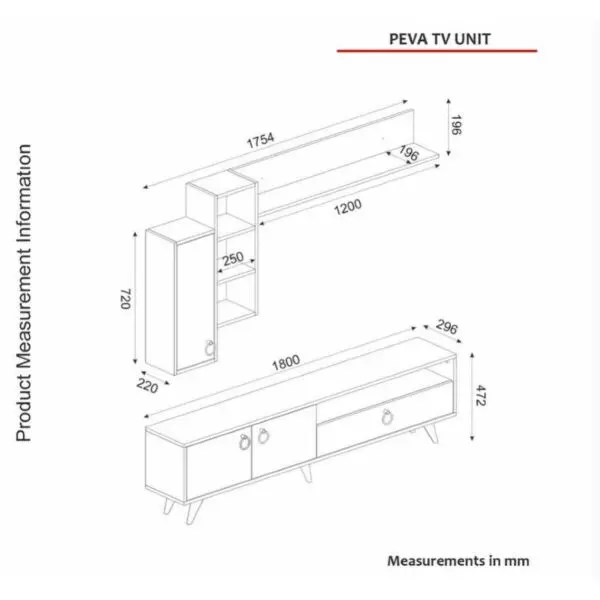 PEVA TV UNIT

Product Measurement Information

1754

196

196

1200

250

720

220

1800

296

472

Measurements in mm