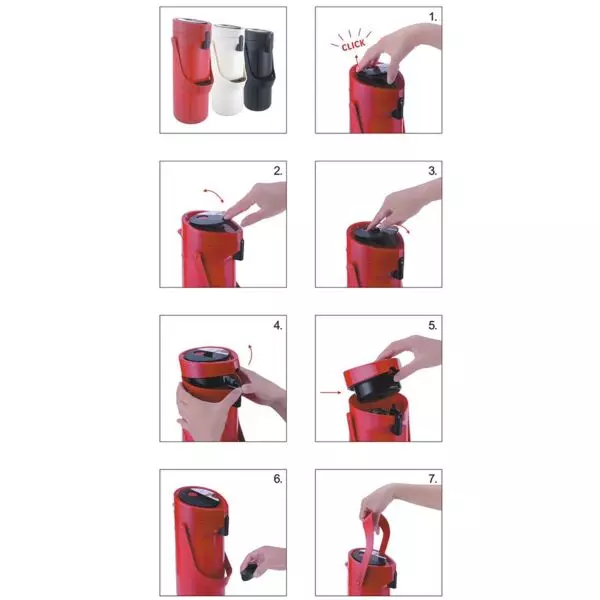 1.

CLICK

2.

3.

4.

5.

6.

7.