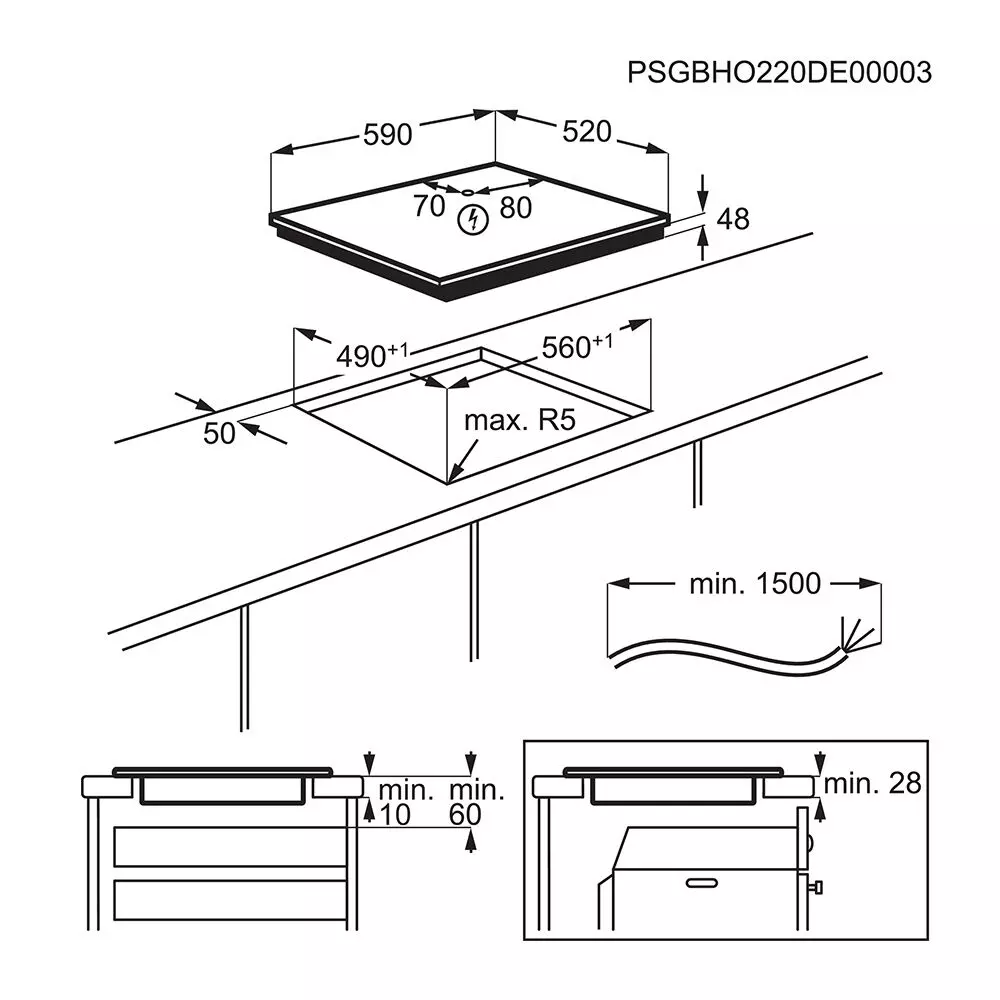 PSGBHO220DE00003

590

520

70

80

48

$490^{+1}$

$560^{+1}$

50

max. R5

min. 1500

min.
10

min.
60

min. 28