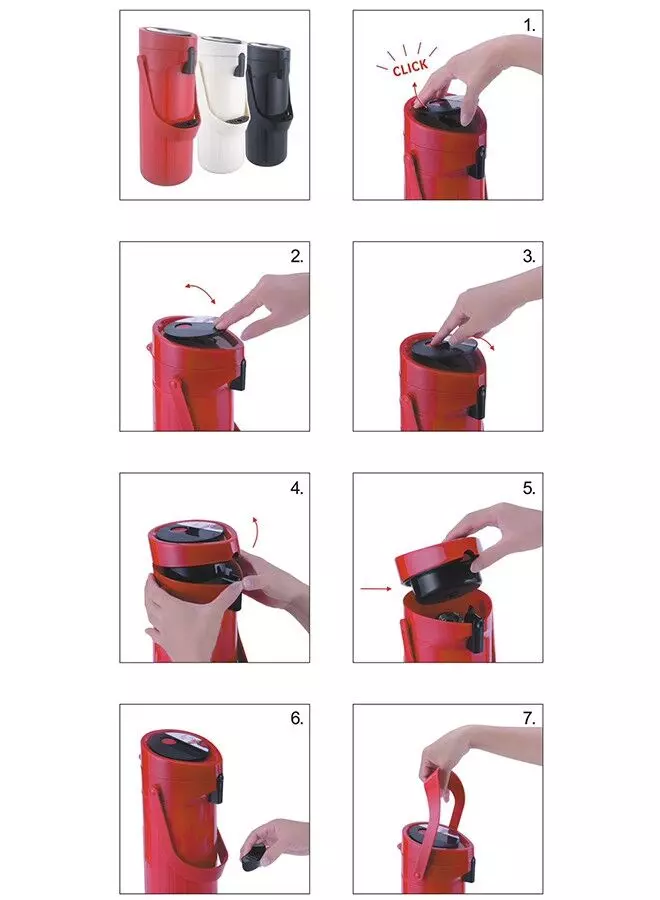 1.

CLICK

2.

3.

4.

5.

6.

7.